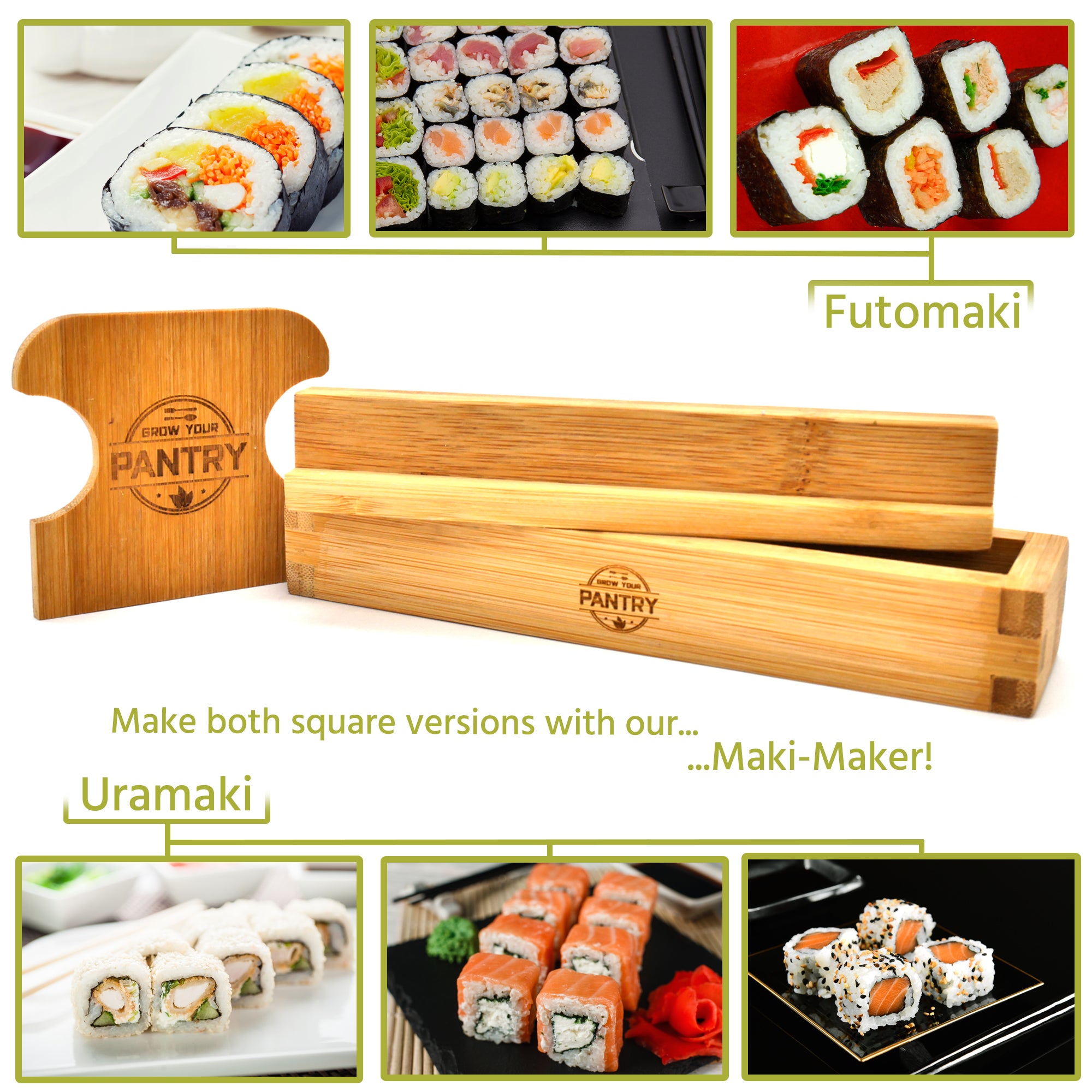 Futomaki

GROW YOUR PANTRY

GROW YOUR PANTRY

Make both square versions with our...

...Maki-Maker!

Uramaki