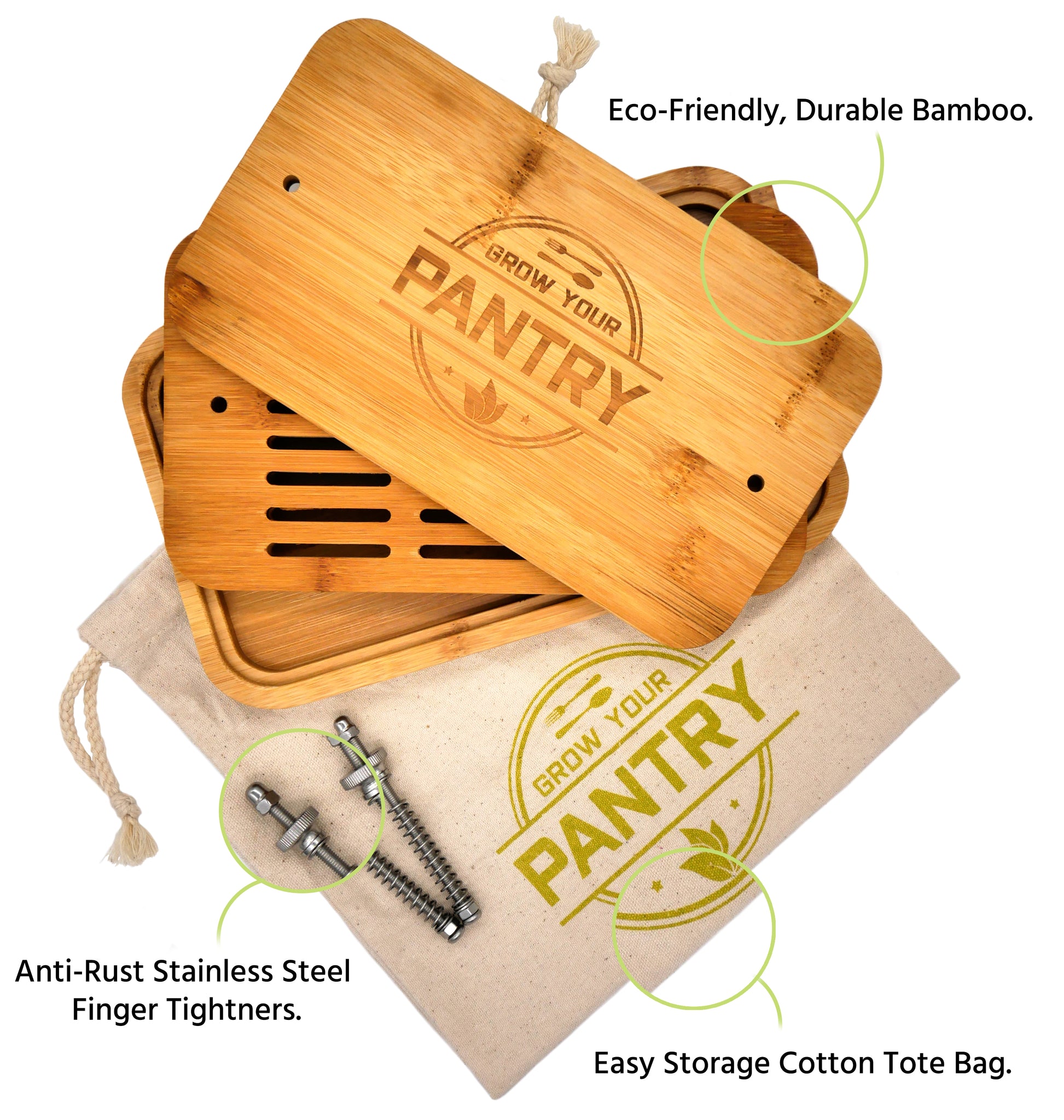 Eco-Friendly, Durable Bamboo.

GROW YOUR PANTRY

GROW YOUR PANTRY

Anti-Rust Stainless Steel Finger Tightners.

Easy Storage Cotton Tote Bag.